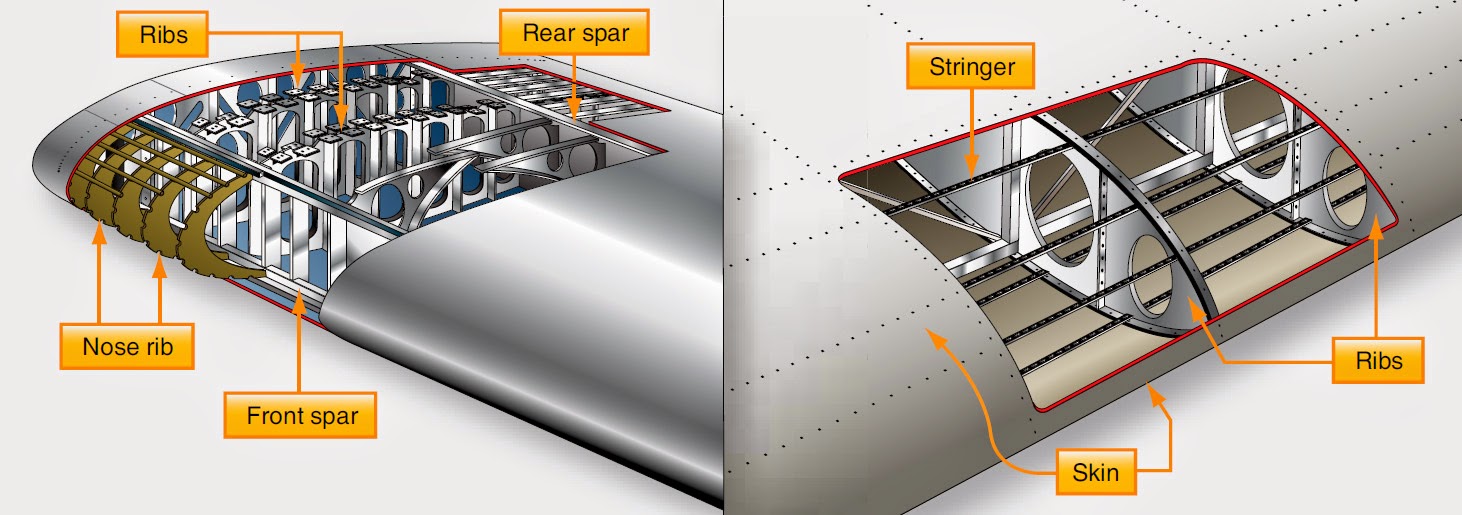 Ribs
Rear spar
Nose rib
Front spar
Stringer
Ribs
Skin