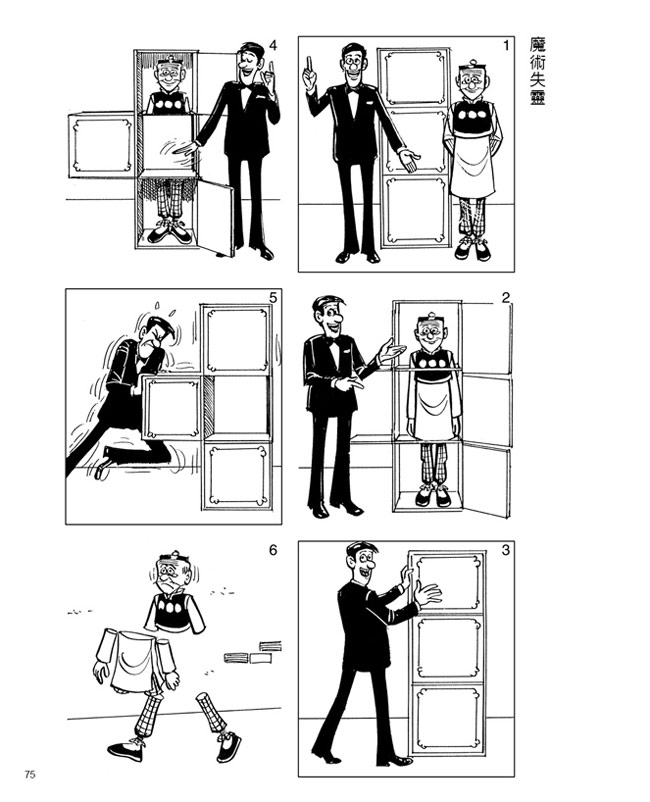 魔術失靈

1

2

3

4

5

6

75